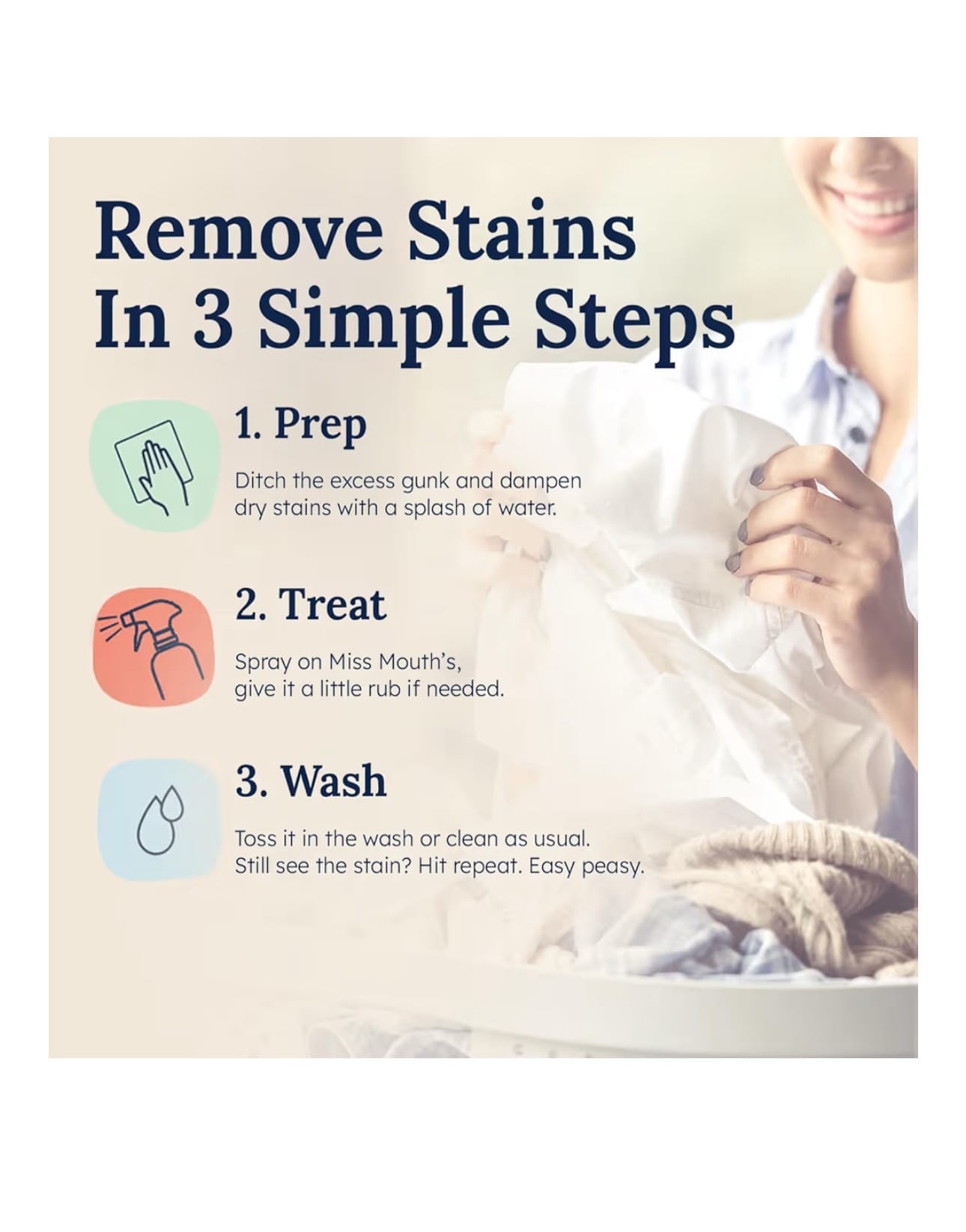 Remove Stains In 3 Simple Steps

1. Prep

Ditch the excess gunk and dampen dry stains with a splash of water.

2. Treat

Spray on Miss Mouth's, give it a little rub if needed.

3. Wash

Toss it in the wash or clean as usual. Still see the stain? Hit repeat. Easy peasy.