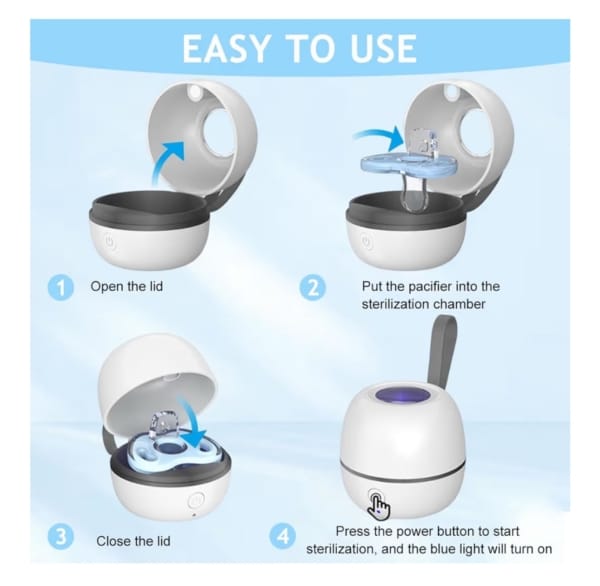 EASY TO USE

1 Open the lid

2 Put the pacifier into the sterilization chamber

3 Close the lid

4 Press the power button to start sterilization, and the blue light will turn on