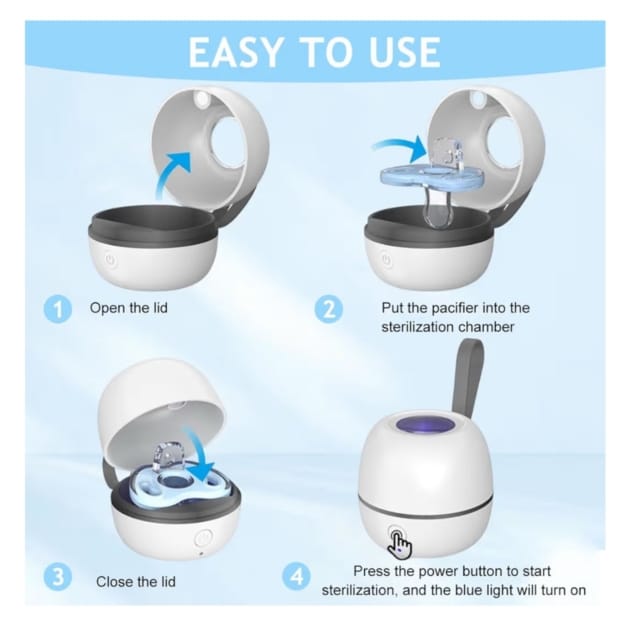 EASY TO USE

1 Open the lid

2 Put the pacifier into the sterilization chamber

3 Close the lid

4 Press the power button to start sterilization, and the blue light will turn on