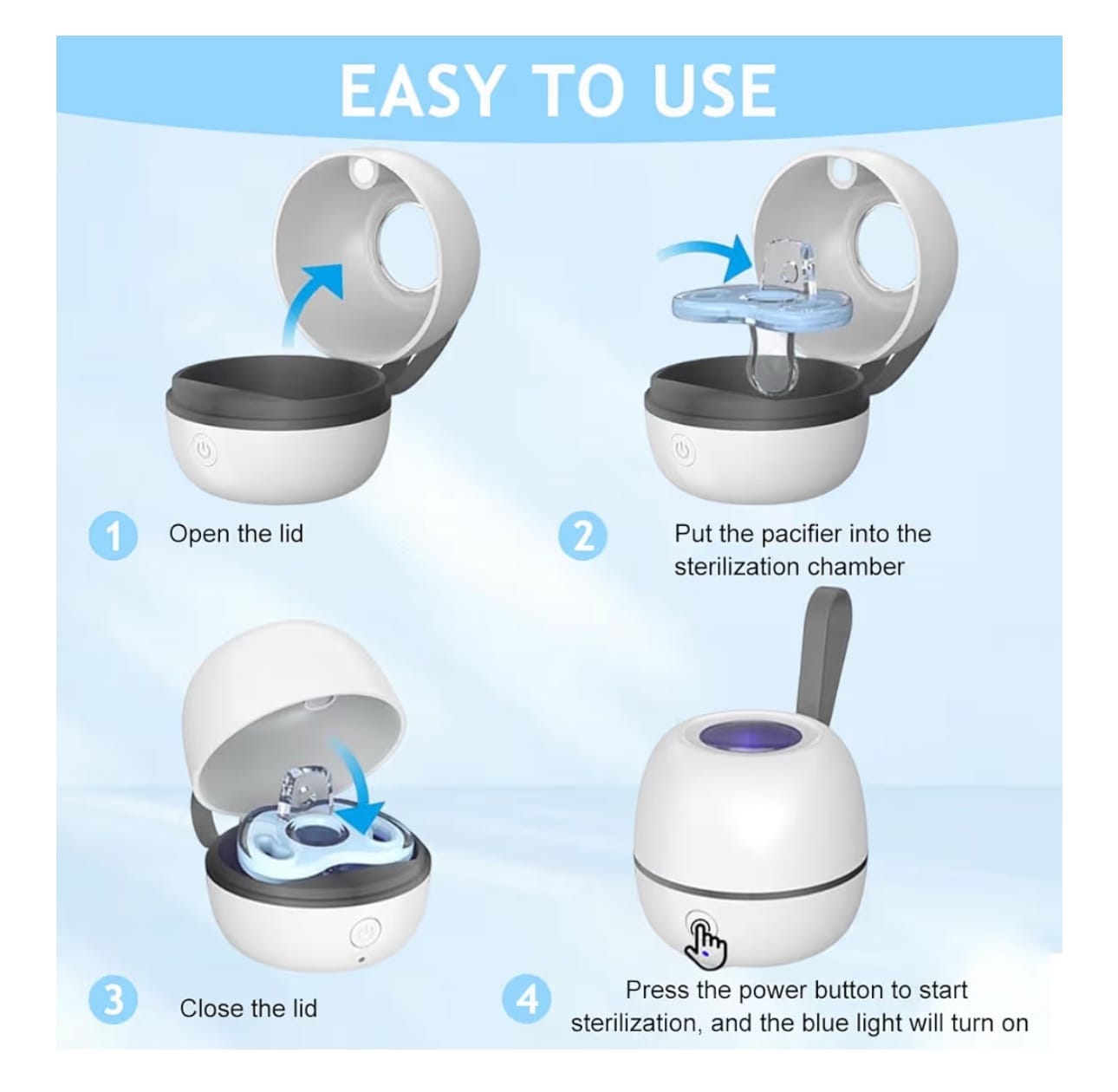 EASY TO USE

1 Open the lid

2 Put the pacifier into the sterilization chamber

3 Close the lid

4 Press the power button to start sterilization, and the blue light will turn on